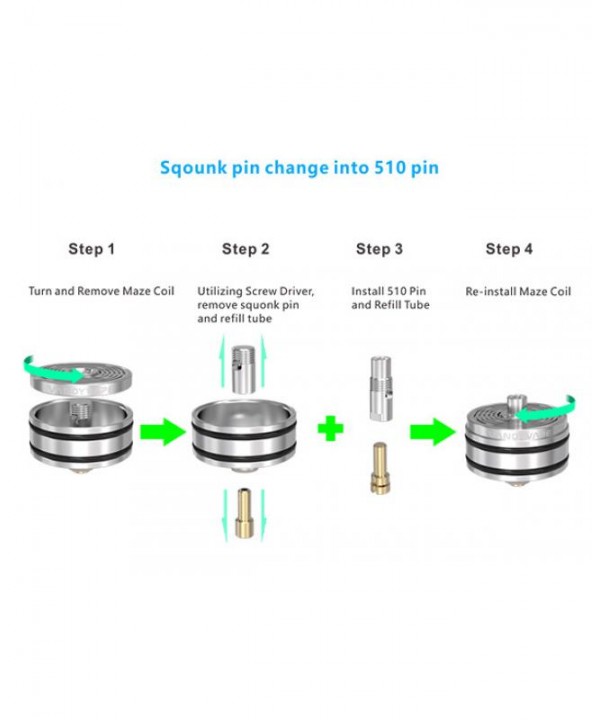 Sqounk pin change into 510 pin

Step 1

Turn and Remove Maze Coil

Step 2

Utilizing Screw Driver, remove squonk pin and refill tube

Step 3

Install 510 Pin and Refill Tube

Step 4

Re-install Maze Coil