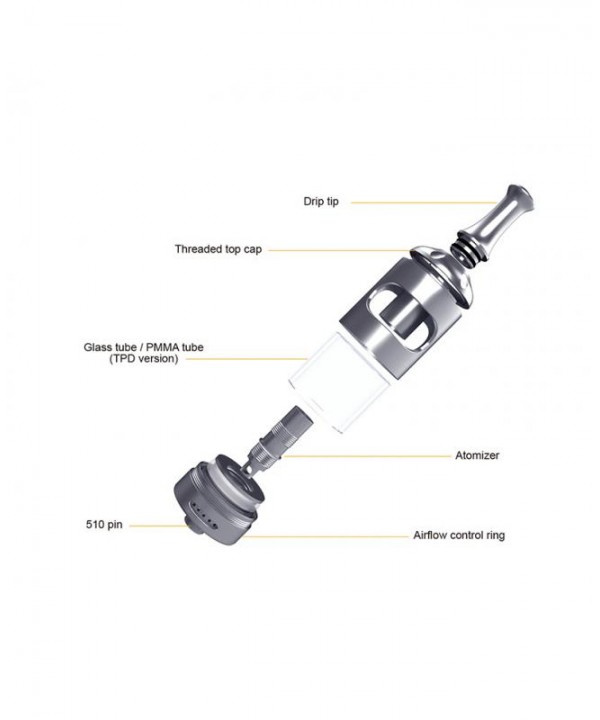 Drip tip

Threaded top cap

Glass tube / PMMA tube
(TPD version)

Atomizer

510 pin

Airflow control ring